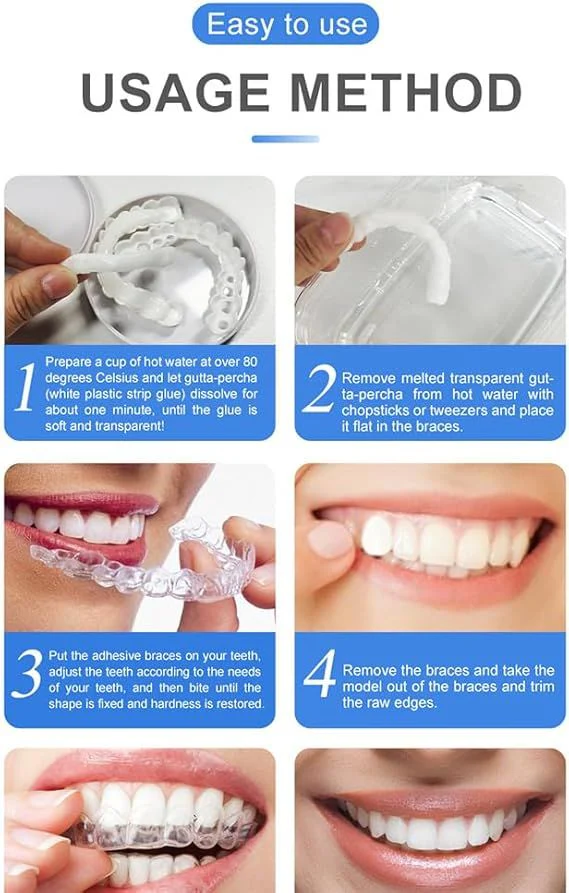 Easy to use

USAGE METHOD

1 Prepare a cup of hot water at over 80 degrees Celsius and let gutta-percha (white plastic strip glue) dissolve for about one minute, until the glue is soft and transparent!

2 Remove melted transparent gutta-percha from hot water with chopsticks or tweezers and place it flat in the braces.

3 Put the adhesive braces on your teeth, adjust the teeth according to the needs of your teeth, and then bite until the shape is fixed and hardness is restored.

4 Remove the braces and take the model out of the braces and trim the raw edges.